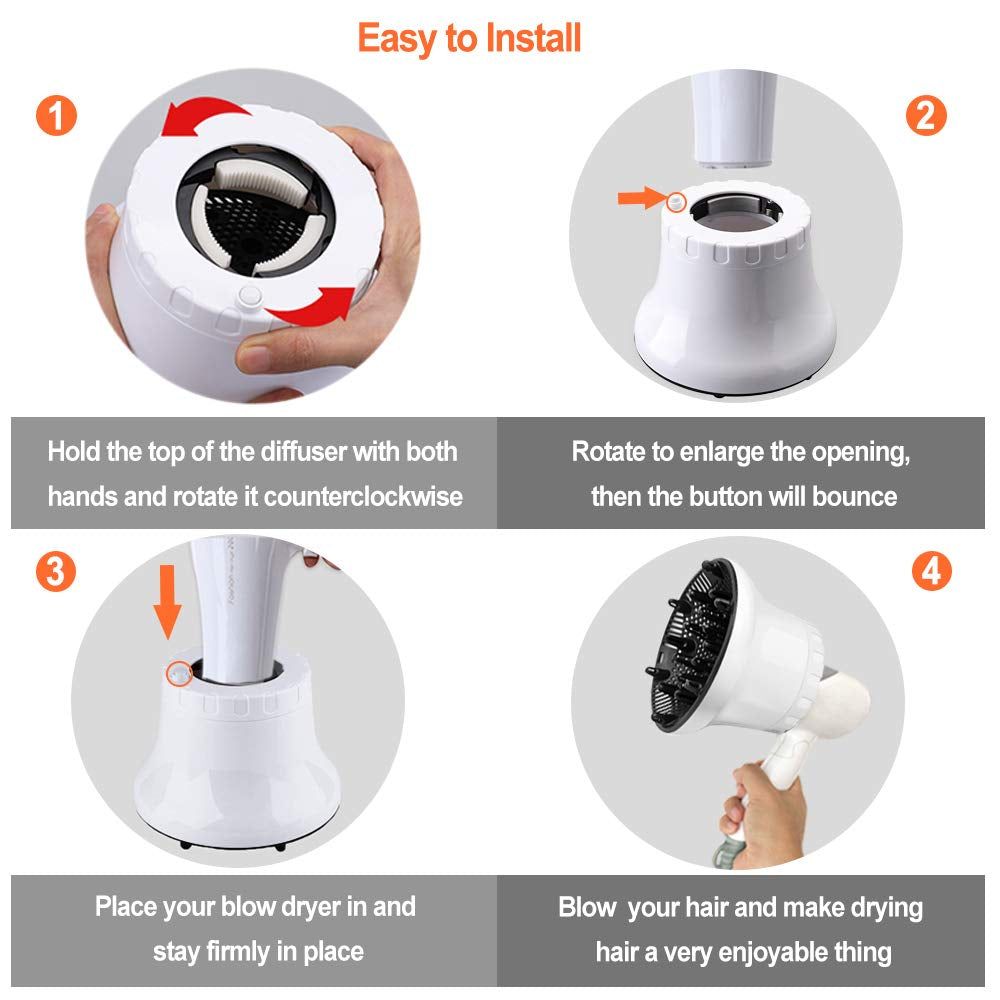 Easy to Install

1

2

Hold the top of the diffuser with both hands and rotate it counterclockwise

Rotate to enlarge the opening, then the button will bounce

3

4

Place your blow dryer in and stay firmly in place

Blow your hair and make drying hair a very enjoyable thing